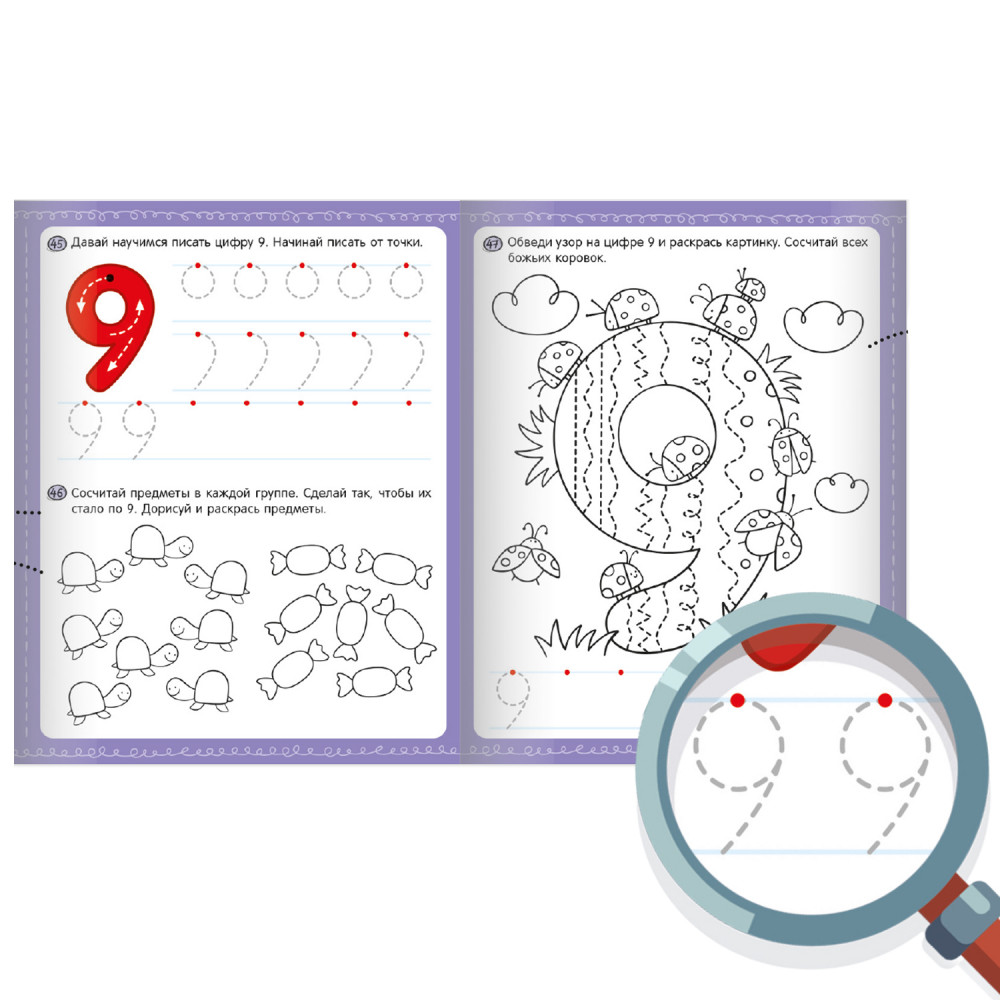 45 Давай научимся писать цифру 9. Начинай писать от точки.

9

46 Сосчитай предметы в каждой группе. Сделай так, чтобы их стало по 9. Дорисуй и раскрась предметы.

47 Обведи узор на цифре 9 и раскрась картинку. Сосчитай всех божьих коровок.